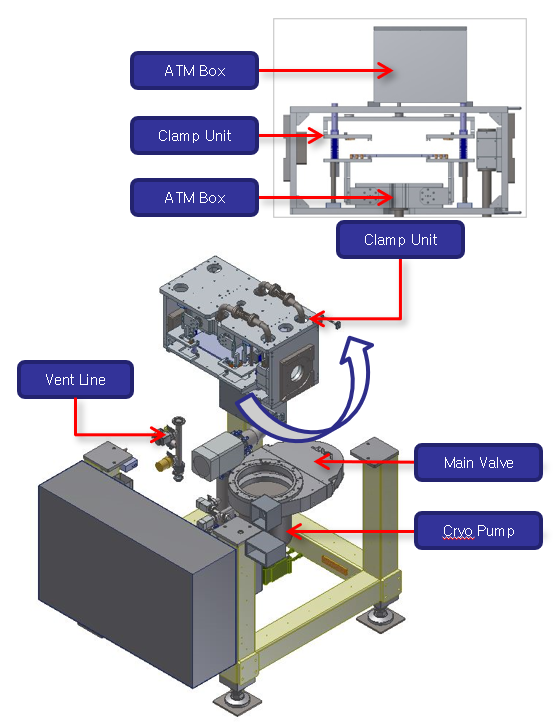 ATM Box

Clamp Unit

ATM Box

Clamp Unit

Vent Line

Main Valve

Cryo Pump