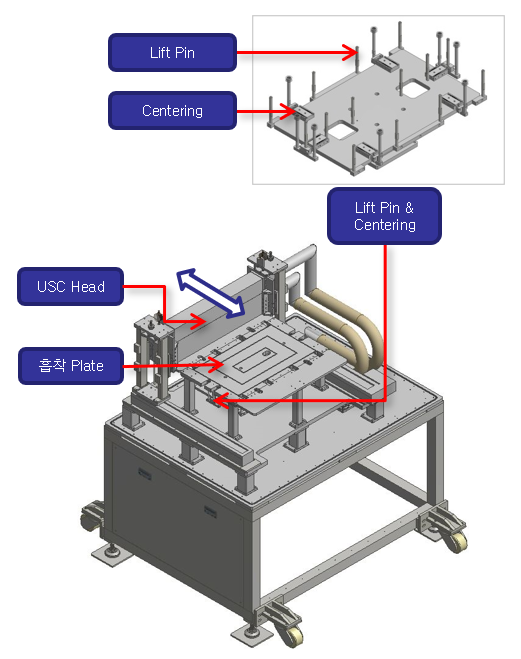 Lift Pin

Centering

Lift Pin & Centering

USC Head

흡착 Plate