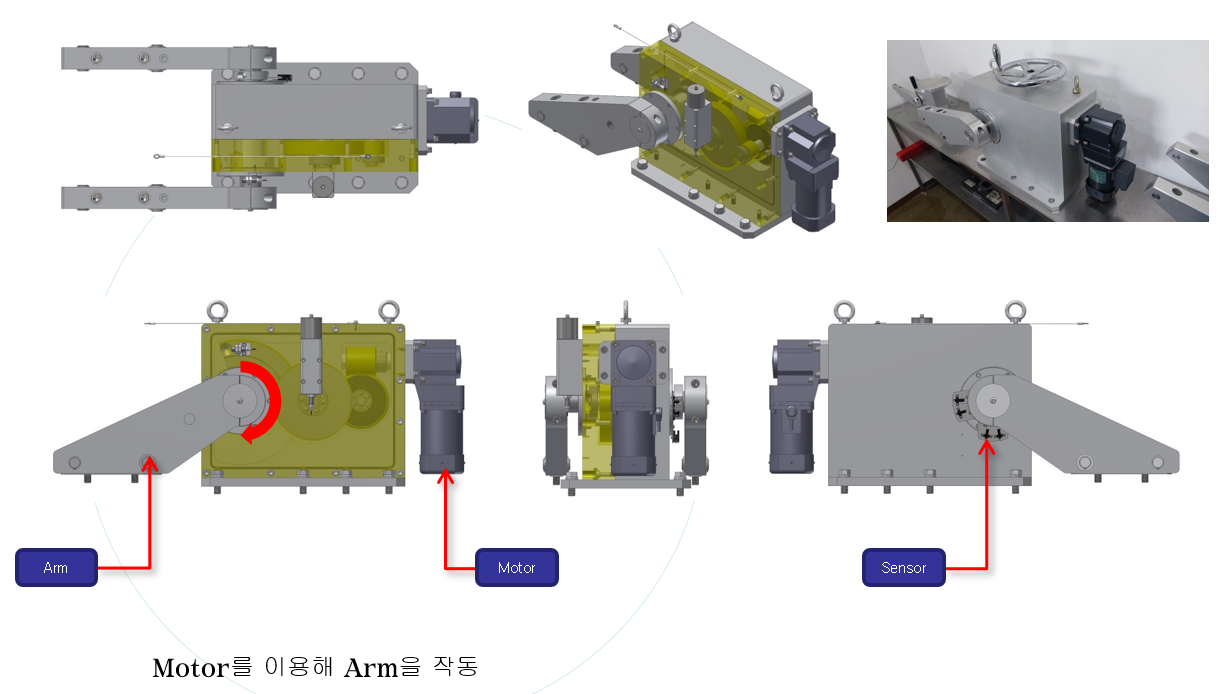 Arm

Motor

Sensor

Motor를 이용해 Arm을 작동